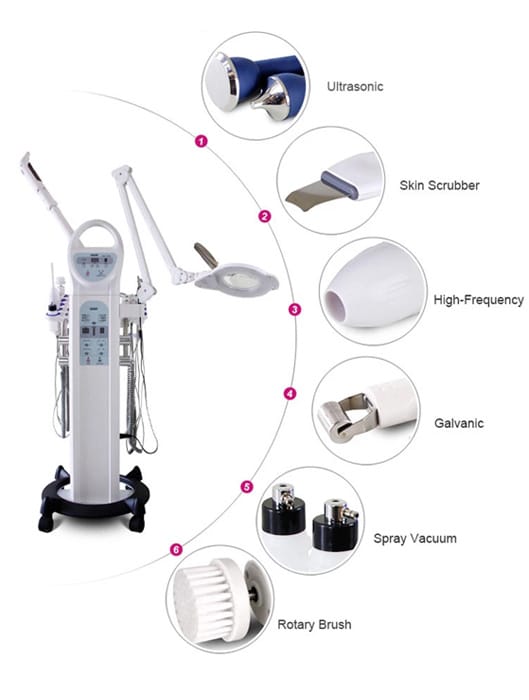 1
Ultrasonic

2
Skin Scrubber

3
High-Frequency

4
Galvanic

5
Spray Vacuum

6
Rotary Brush